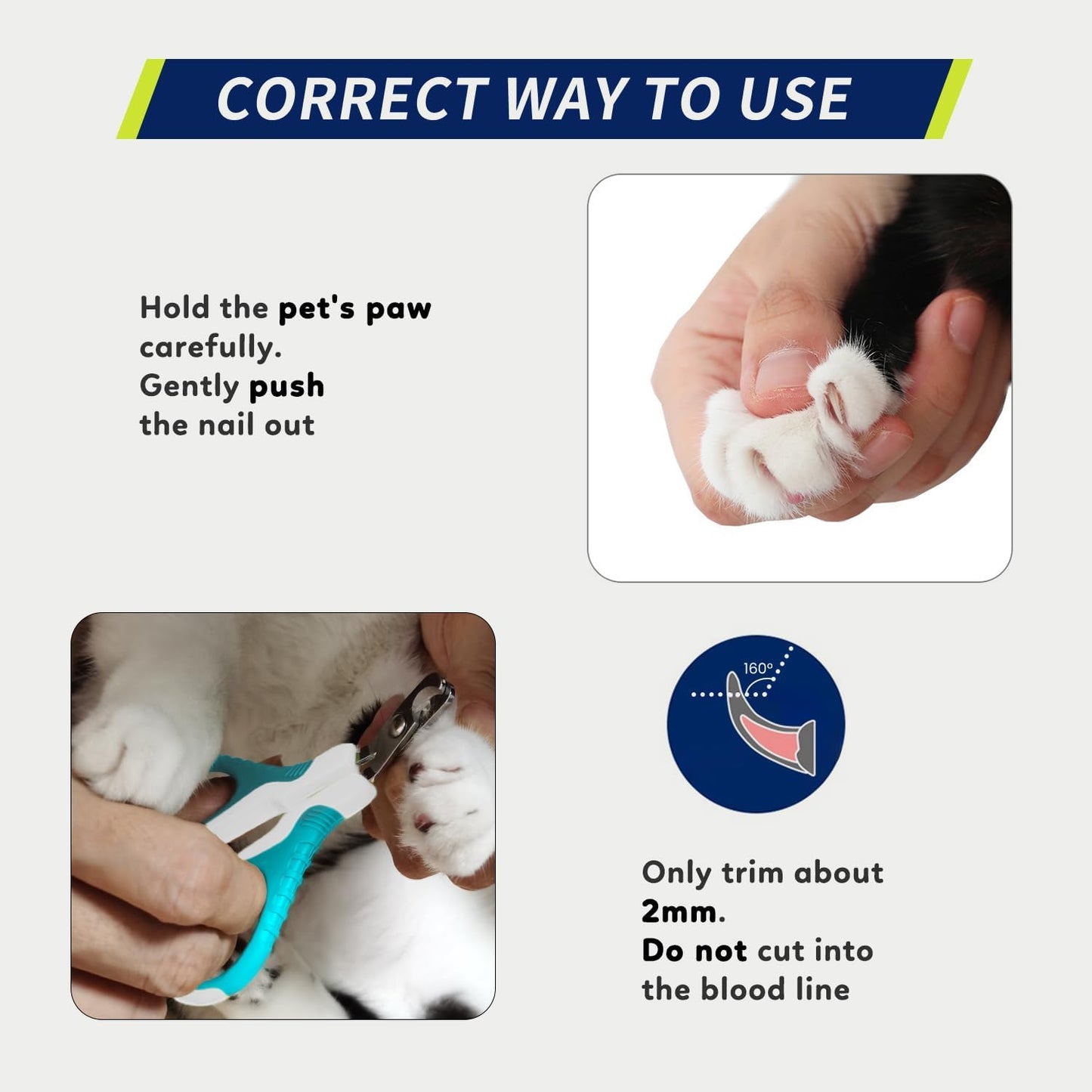 CORRECT WAY TO USE

Hold the pet's paw carefully.
Gently push the nail out

160°

Only trim about 2mm.
Do not cut into the blood line